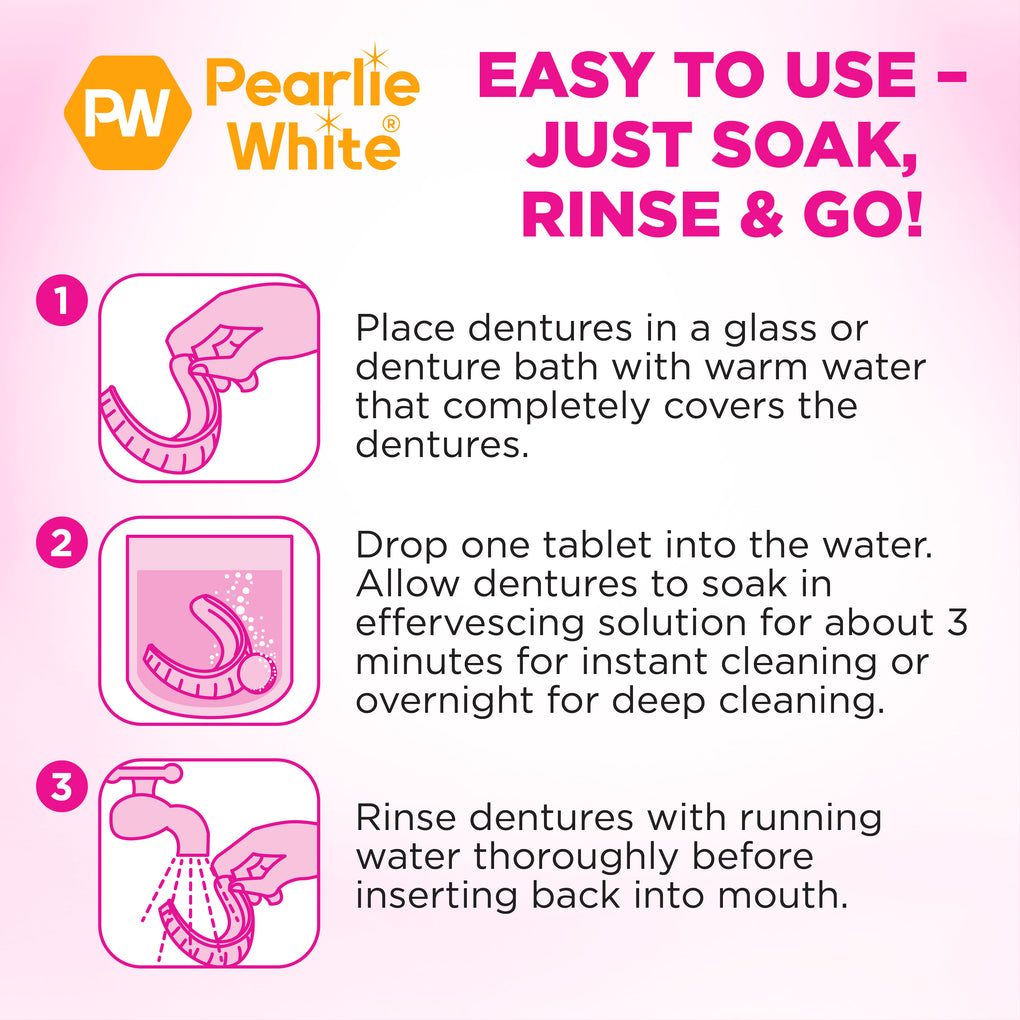 PW Pearlie White®

EASY TO USE – JUST SOAK, RINSE & GO!

1

Place dentures in a glass or denture bath with warm water that completely covers the dentures.

2

Drop one tablet into the water. Allow dentures to soak in effervescing solution for about 3 minutes for instant cleaning or overnight for deep cleaning.

3

Rinse dentures with running water thoroughly before inserting back into mouth.