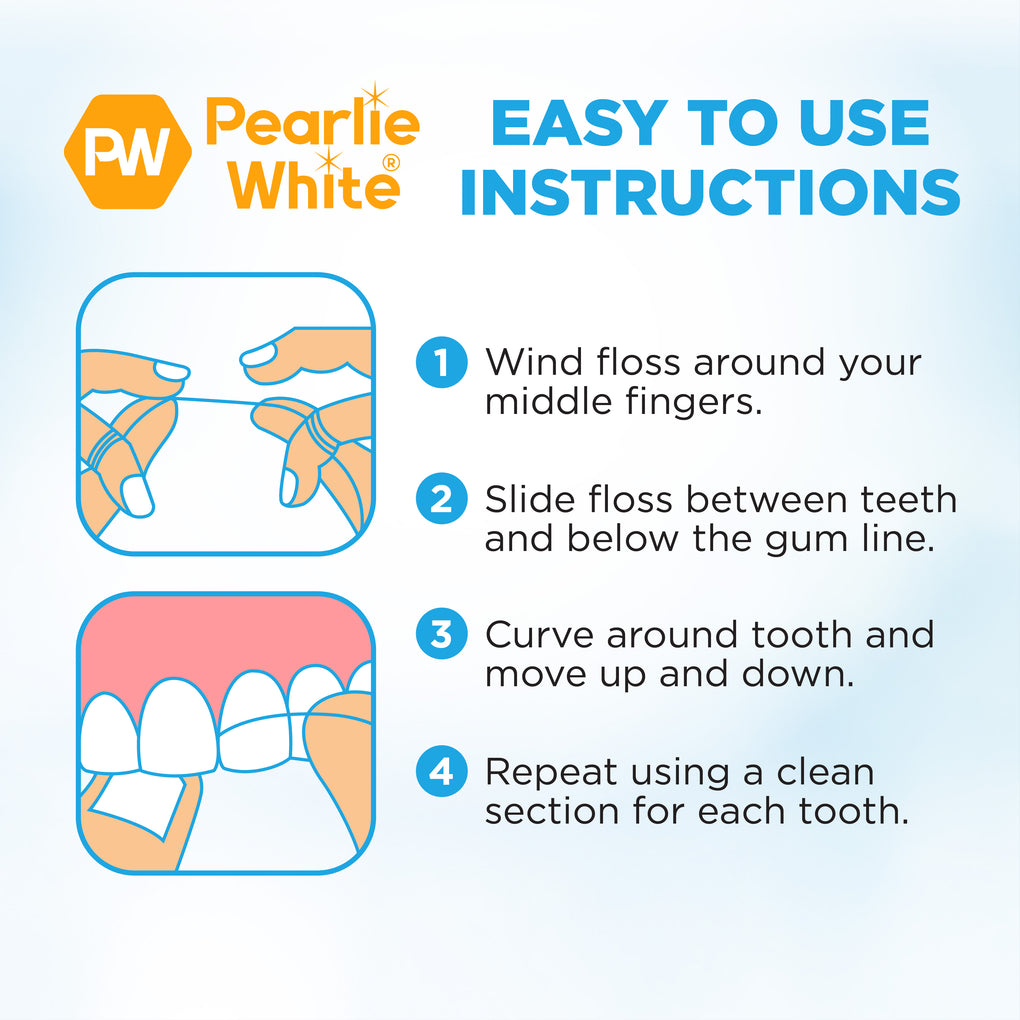 PW Pearlie White®

EASY TO USE INSTRUCTIONS

1 Wind floss around your middle fingers.

2 Slide floss between teeth and below the gum line.

3 Curve around tooth and move up and down.

4 Repeat using a clean section for each tooth.