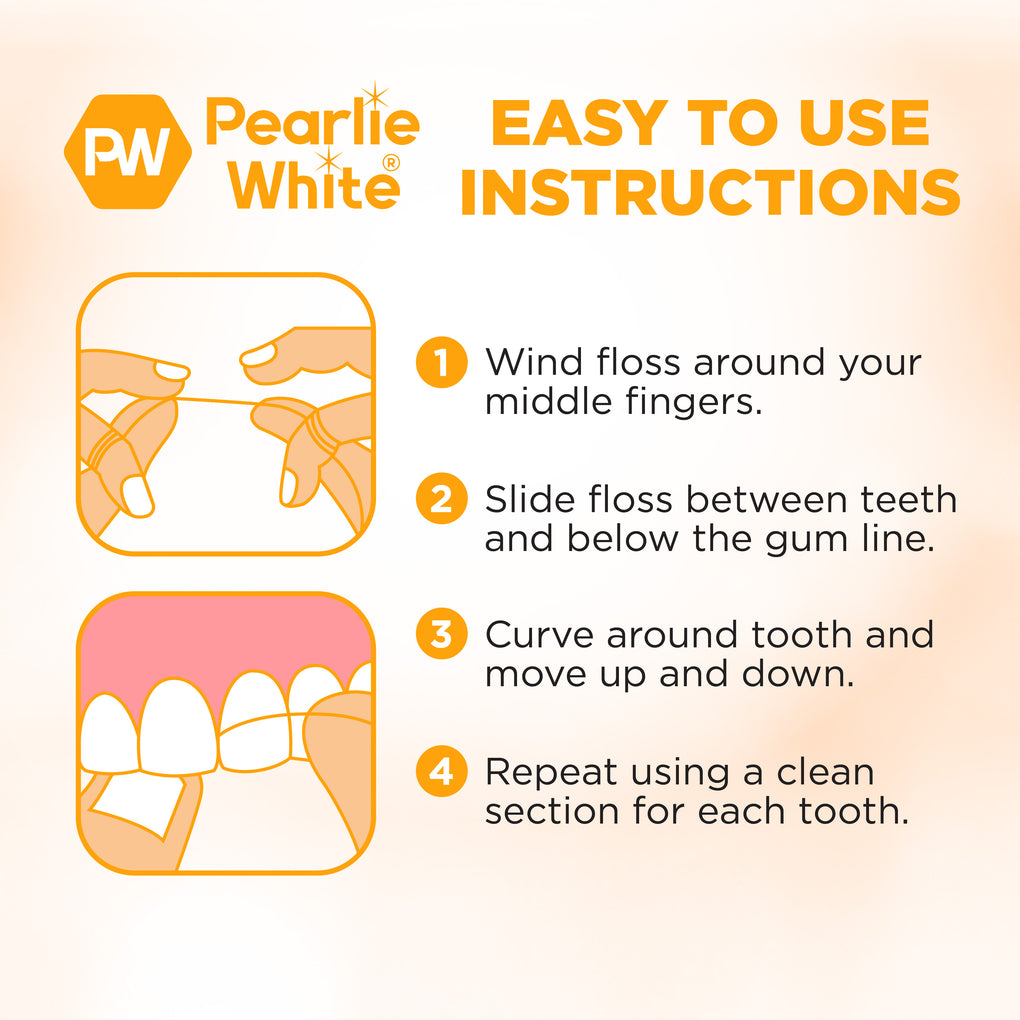 PW Pearlie White®

EASY TO USE INSTRUCTIONS

1 Wind floss around your middle fingers.

2 Slide floss between teeth and below the gum line.

3 Curve around tooth and move up and down.

4 Repeat using a clean section for each tooth.