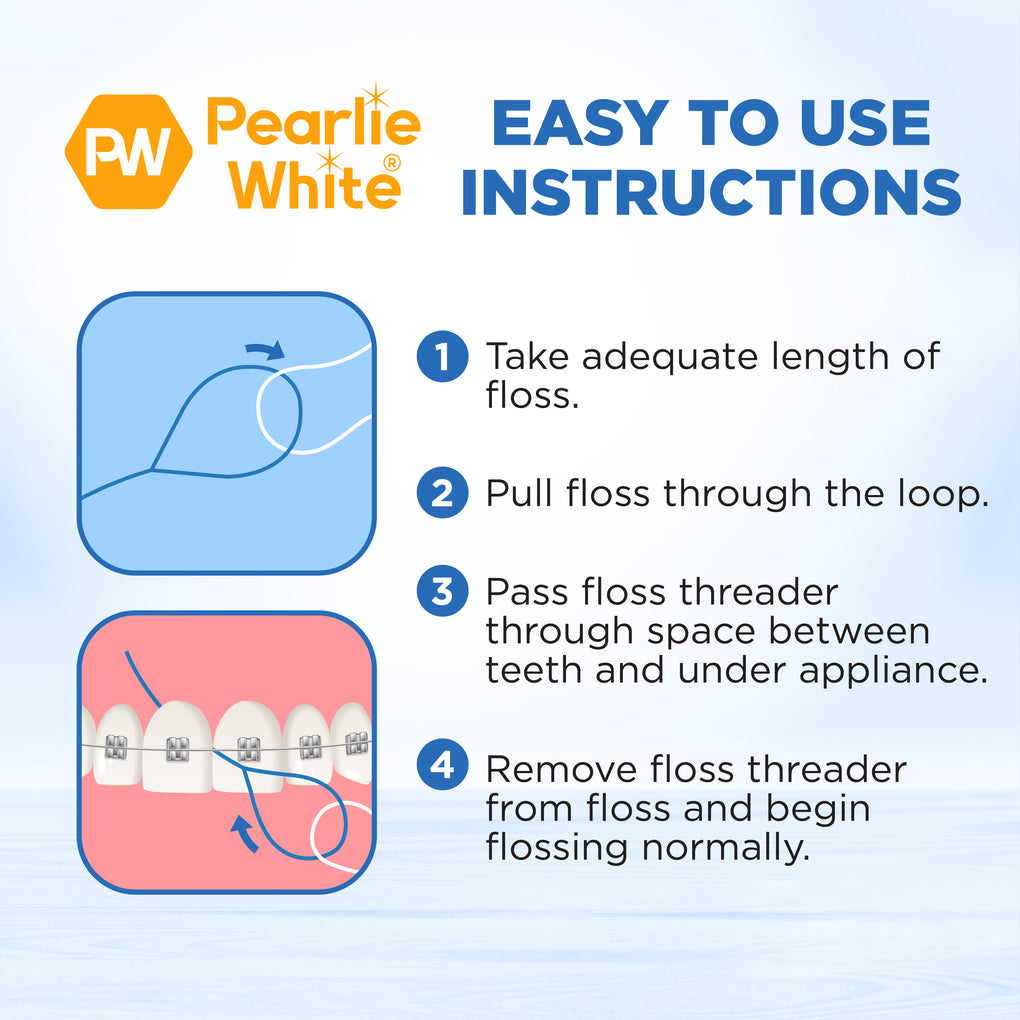 PW Pearlie White®

EASY TO USE INSTRUCTIONS

1 Take adequate length of floss.

2 Pull floss through the loop.

3 Pass floss threader through space between teeth and under appliance.

4 Remove floss threader from floss and begin flossing normally.