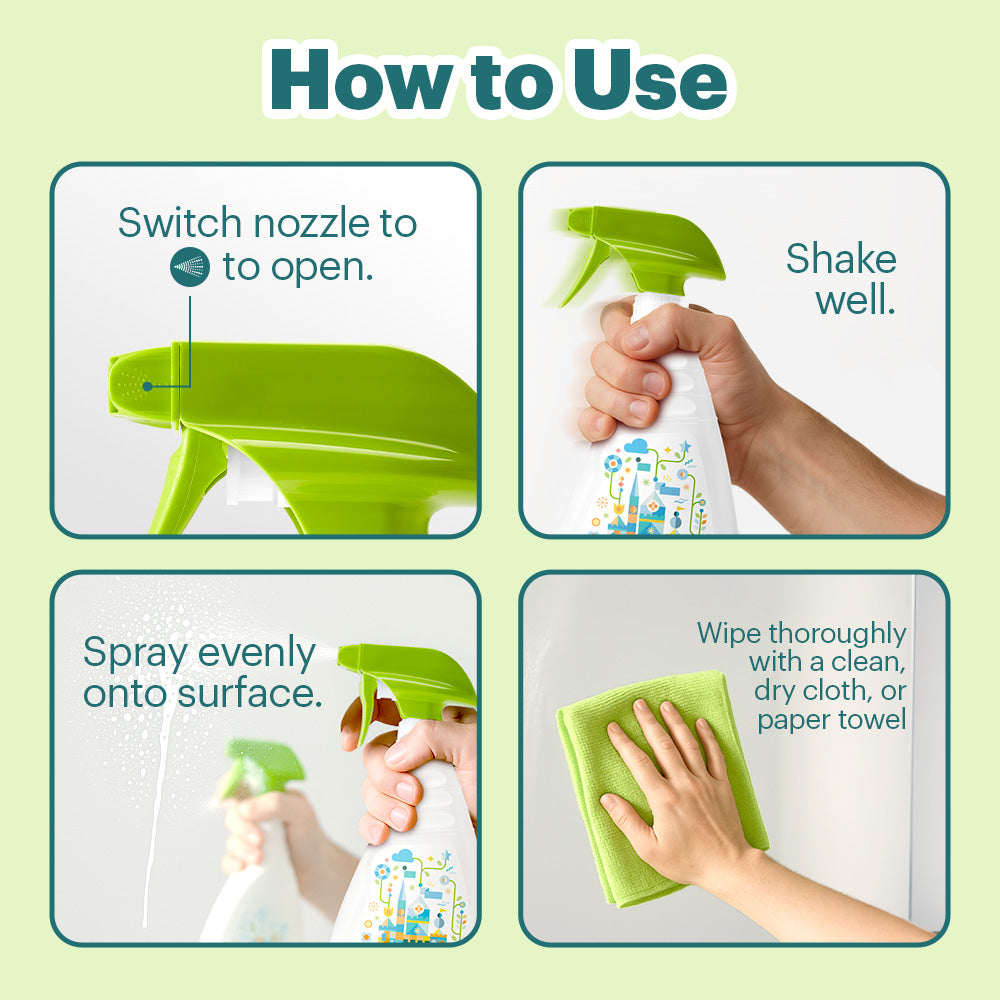 How to Use

Switch nozzle to to open.

Shake well.

Spray evenly onto surface.

Wipe thoroughly with a clean, dry cloth, or paper towel