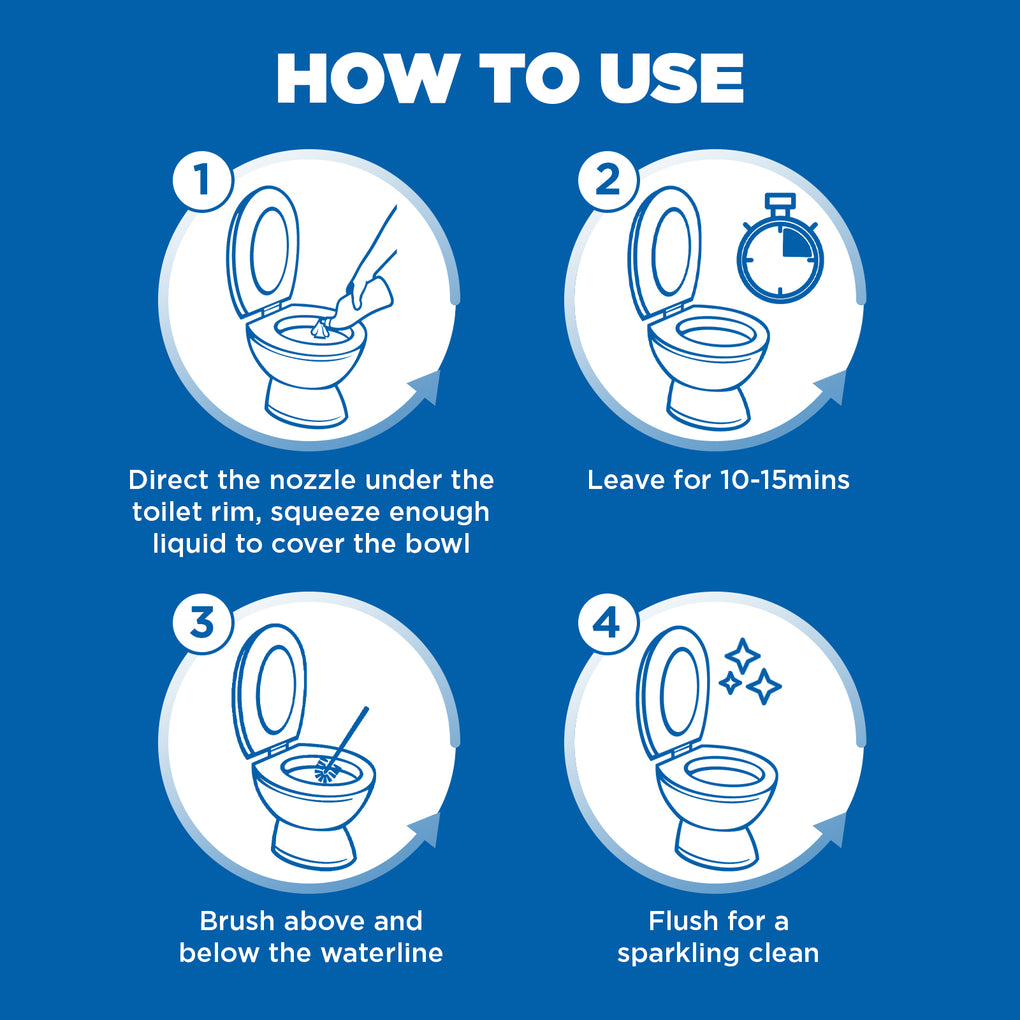 HOW TO USE

1

Direct the nozzle under the toilet rim, squeeze enough liquid to cover the bowl

2

Leave for 10-15mins

3

Brush above and below the waterline

4

Flush for a sparkling clean