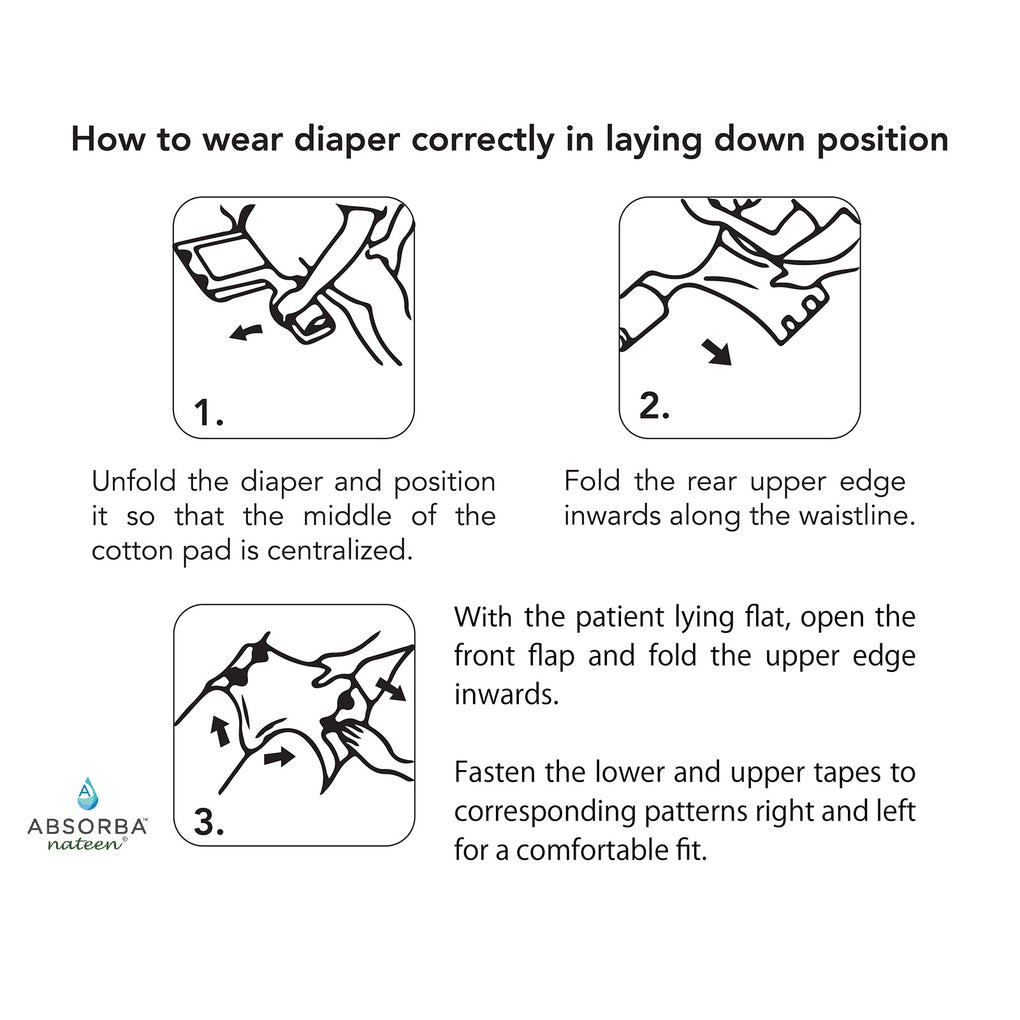 How to wear diaper correctly in laying down position

1.

Unfold the diaper and position it so that the middle of the cotton pad is centralized.

2.

Fold the rear upper edge inwards along the waistline.

3.

With the patient lying flat, open the front flap and fold the upper edge inwards.

Fasten the lower and upper tapes to corresponding patterns right and left for a comfortable fit.

A
ABSORBA™
nateen®